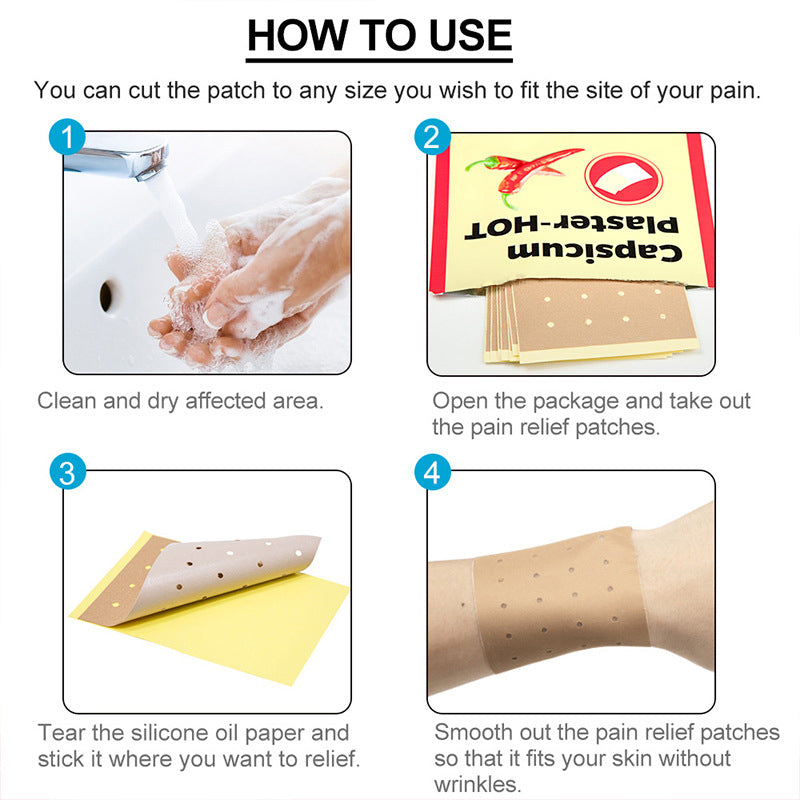 HOW TO USE

You can cut the patch to any size you wish to fit the site of your pain.

1

Clean and dry affected area.

2

Capsicum Plaster-HOT

Open the package and take out the pain relief patches.

3

Tear the silicone oil paper and stick it where you want to relief.

4

Smooth out the pain relief patches so that it fits your skin without wrinkles.